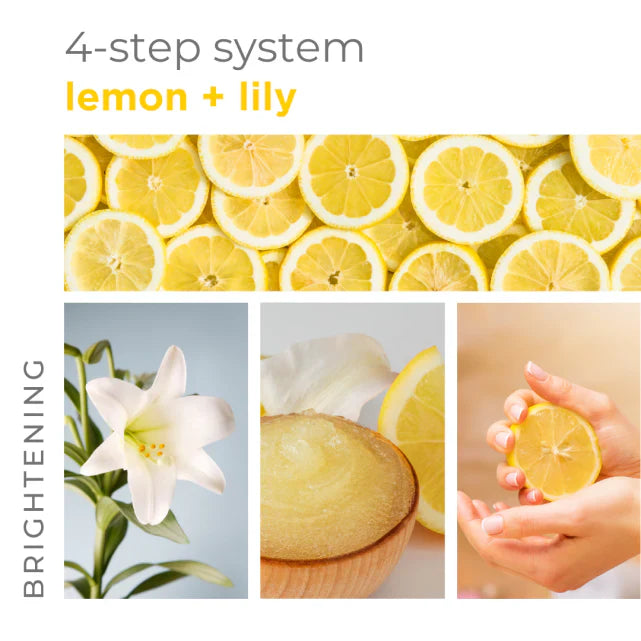 4-step system
lemon + lily

BRIGHTENING